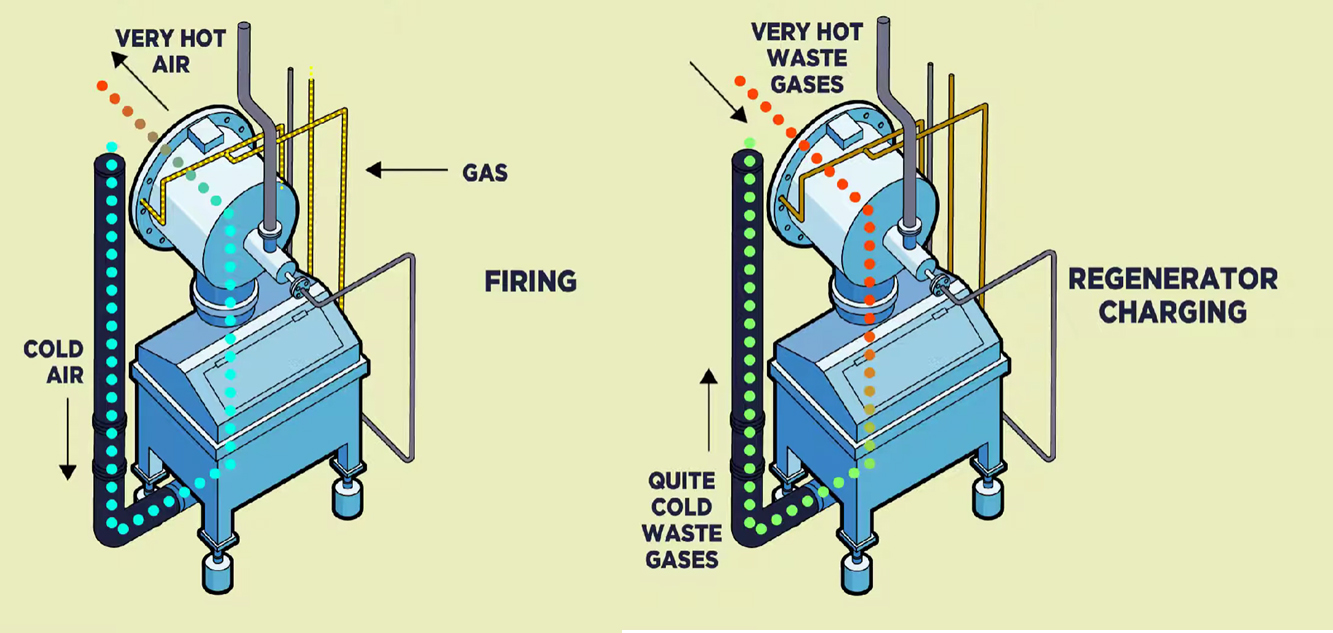 VERY HOT AIR

GAS

FIRING

COLD AIR

VERY HOT WASTE GASES

REGENERATOR CHARGING

QUITE COLD WASTE GASES